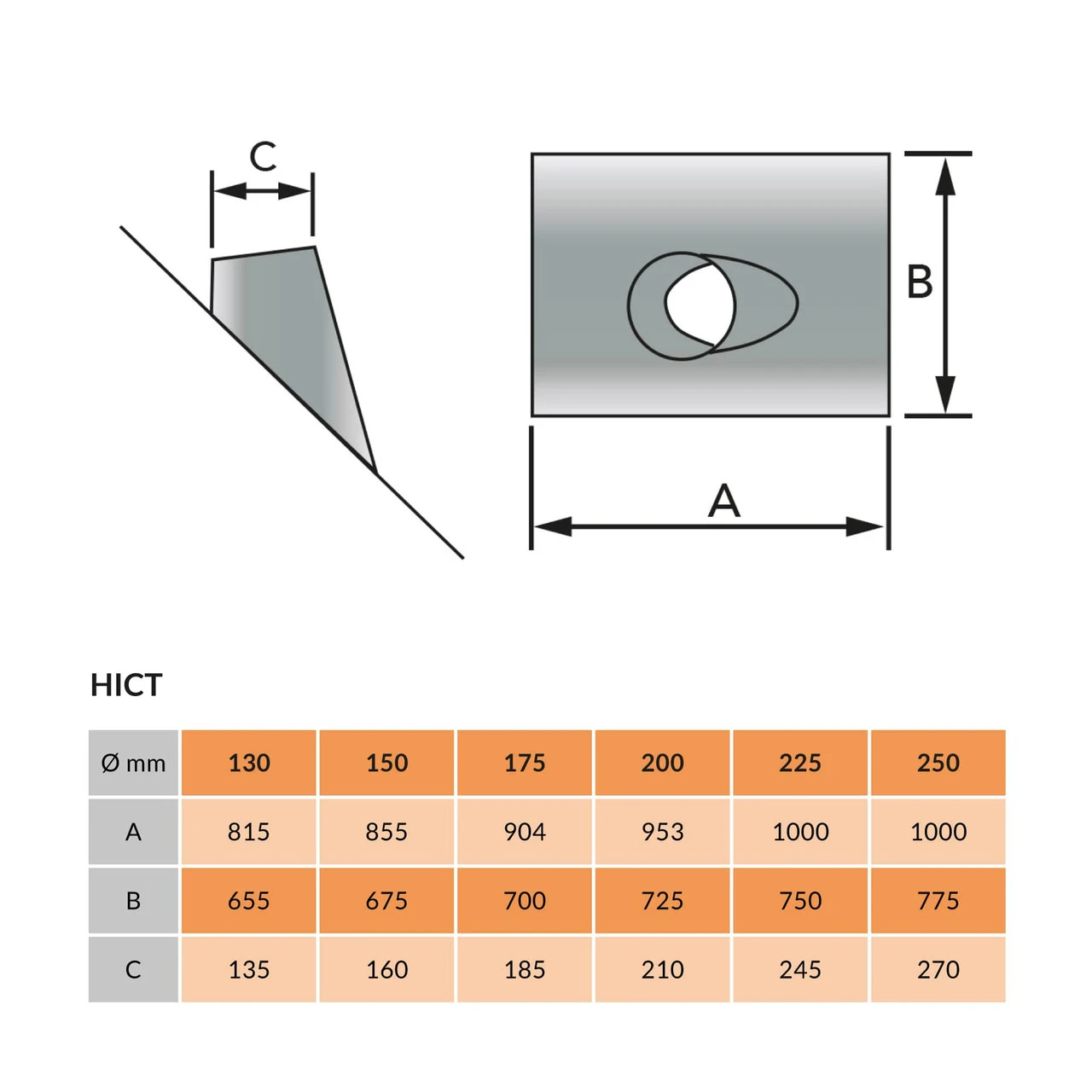 C

B

A

HICT

| Ø mm | 130 | 150 | 175 | 200 | 225 | 250 |
|---|---|---|---|---|---|---|
| A | 815 | 855 | 904 | 953 | 1000 | 1000 |
| B | 655 | 675 | 700 | 725 | 750 | 775 |
| C | 135 | 160 | 185 | 210 | 245 | 270 |