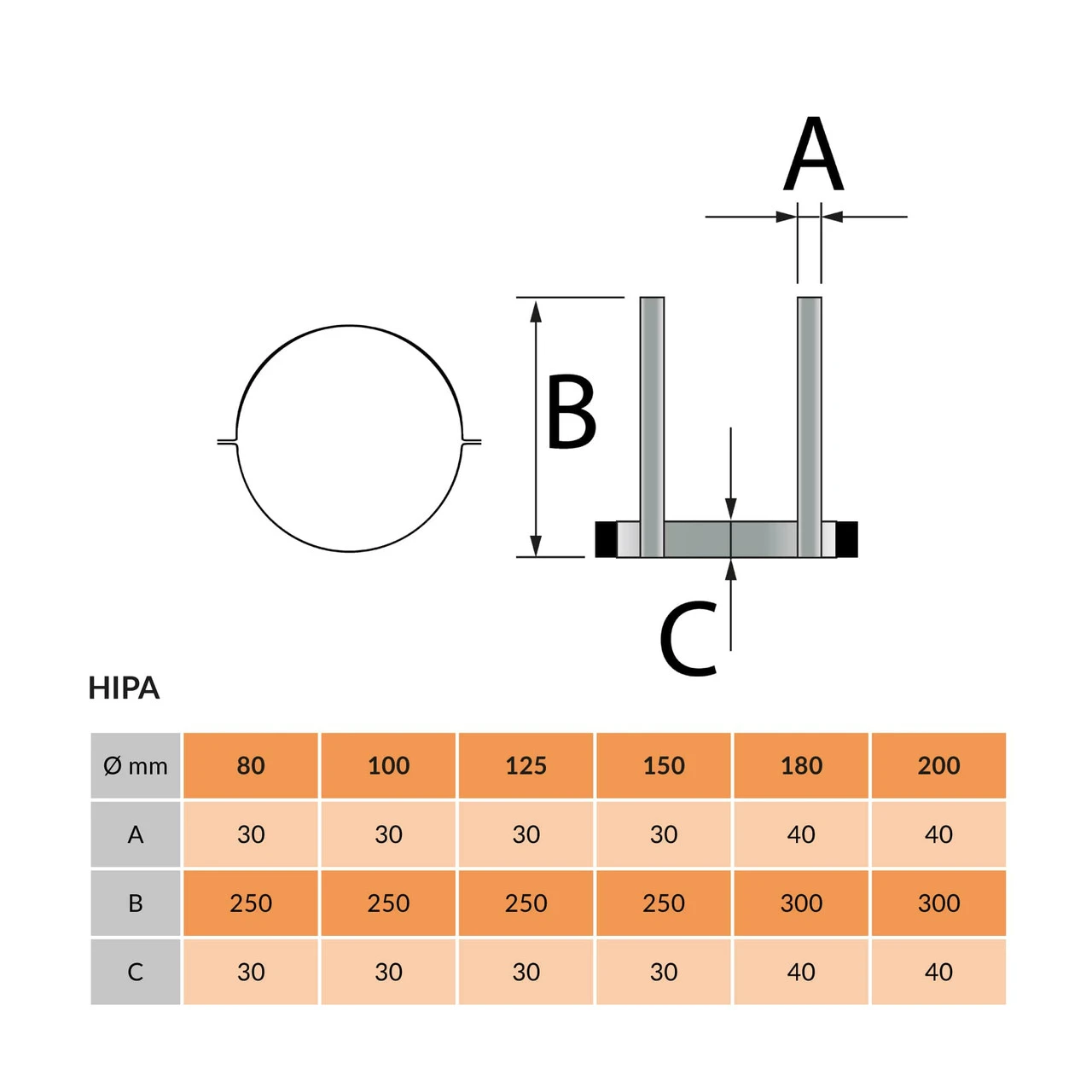 A

B

C

HIPA

| Ø mm | 80 | 100 | 125 | 150 | 180 | 200 |
|---|---|---|---|---|---|---|
| A | 30 | 30 | 30 | 30 | 40 | 40 |
| B | 250 | 250 | 250 | 250 | 300 | 300 |
| C | 30 | 30 | 30 | 30 | 40 | 40 |